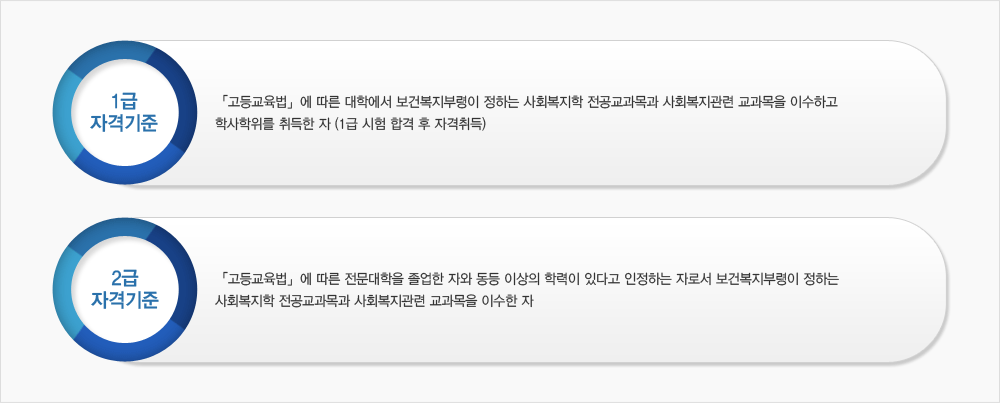 1급
자격기준

「고등교육법」에 따른 대학에서 보건복지부령이 정하는 사회복지학 전공교과목과 사회복지관련 교과목을 이수하고 학사학위를 취득한 자 (1급 시험 합격 후 자격취득)

2급
자격기준

「고등교육법」에 따른 전문대학을 졸업한 자와 동등 이상의 학력이 있다고 인정하는 자로서 보건복지부령이 정하는 사회복지학 전공교과목과 사회복지관련 교과목을 이수한 자